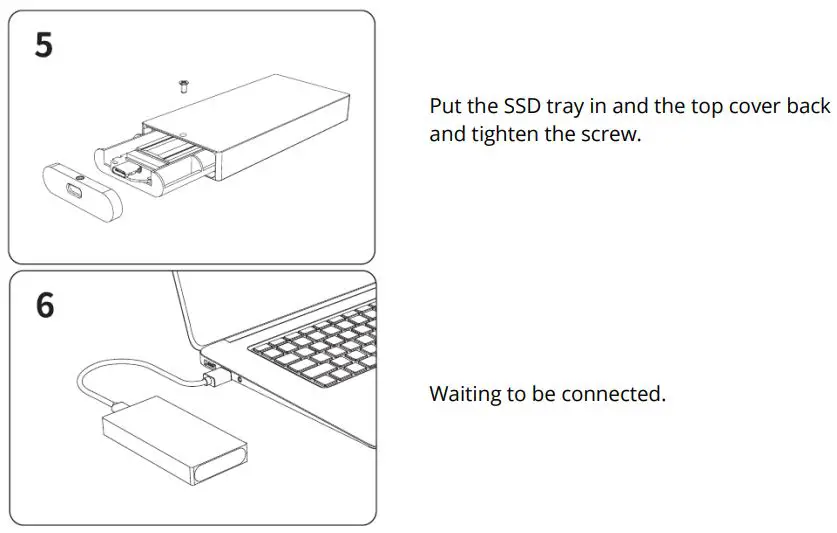 5

Put the SSD tray in and the top cover back and tighten the screw.

6

Waiting to be connected.