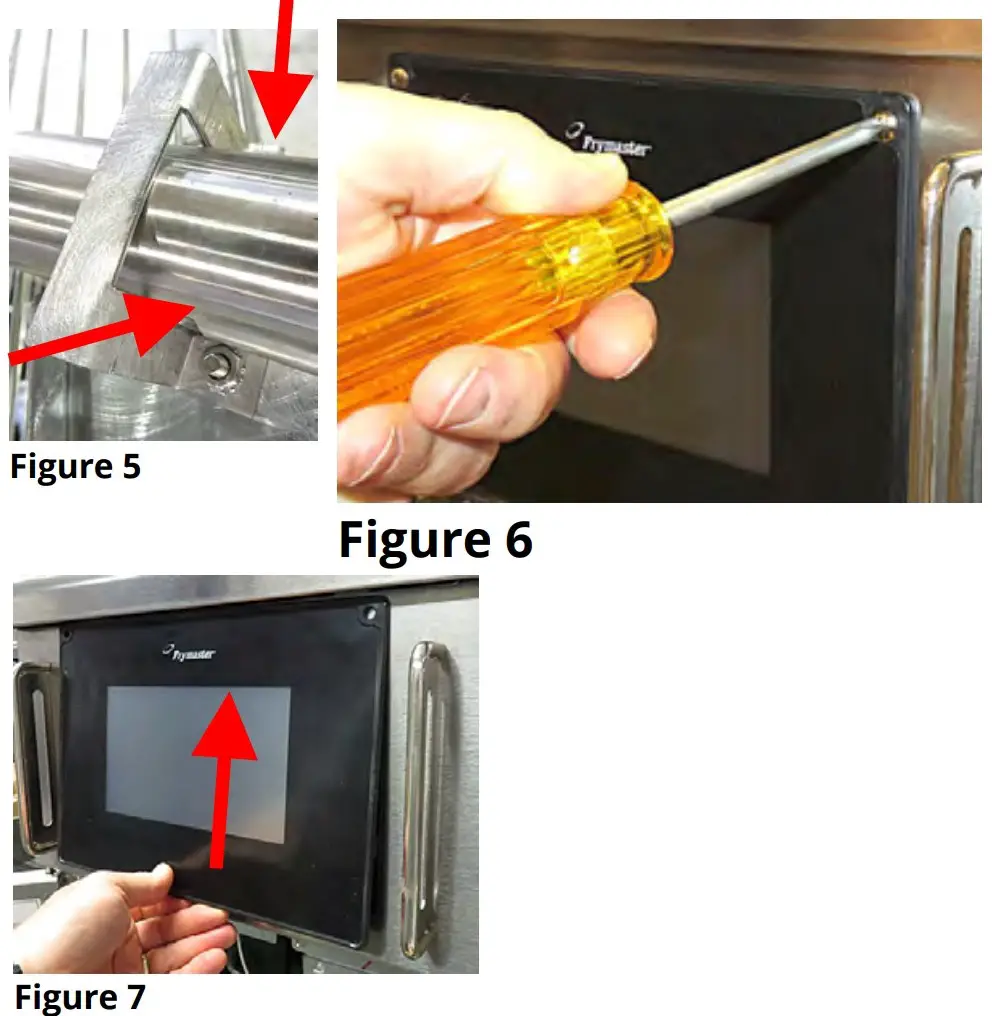 Figure 5

Frymaster

Figure 6

Frymaster

Figure 7