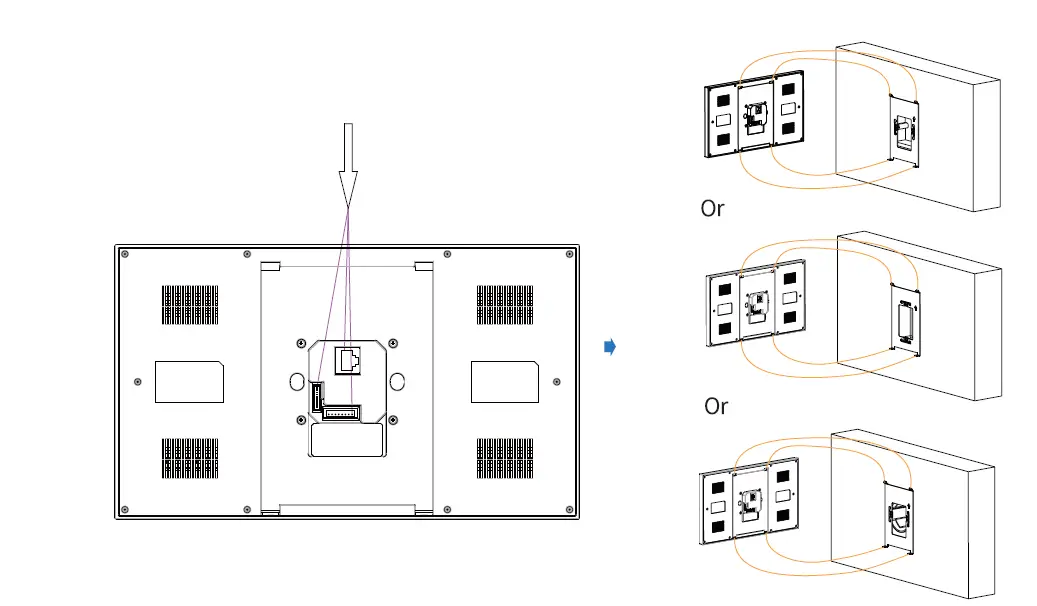 Or

Or