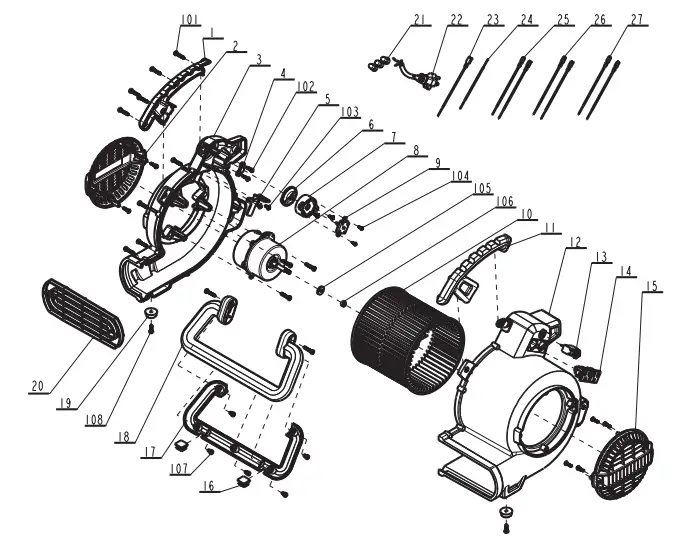 101
1
2
3
4
102
5
103
6
7
8
9
104
105
106
10
11
12
13
14
15
21
22
23
24
25
26
27
20
19
108
18
17
107
16