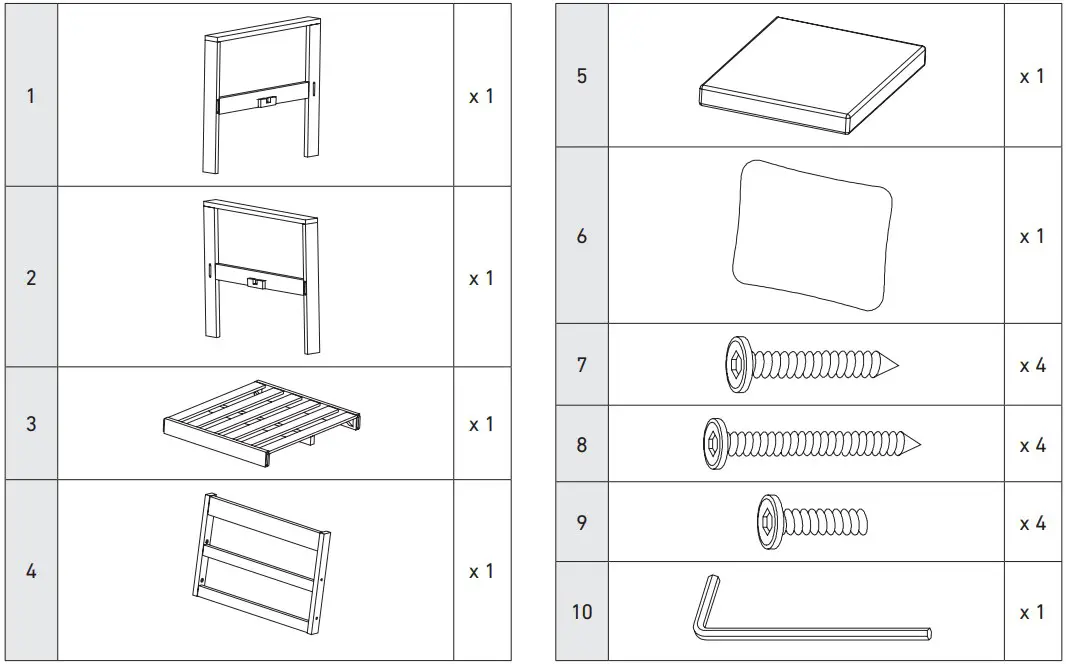 | 1 | | x 1 |
|---|---|---|
| 2 | | x 1 |
| 3 | | x 1 |
| 4 | | x 1 |

| 5 | | x 1 |
|---|---|---|
| 6 | | x 1 |
| 7 | | x 4 |
| 8 | | x 4 |
| 9 | | x 4 |
| 10 | | x 1 |