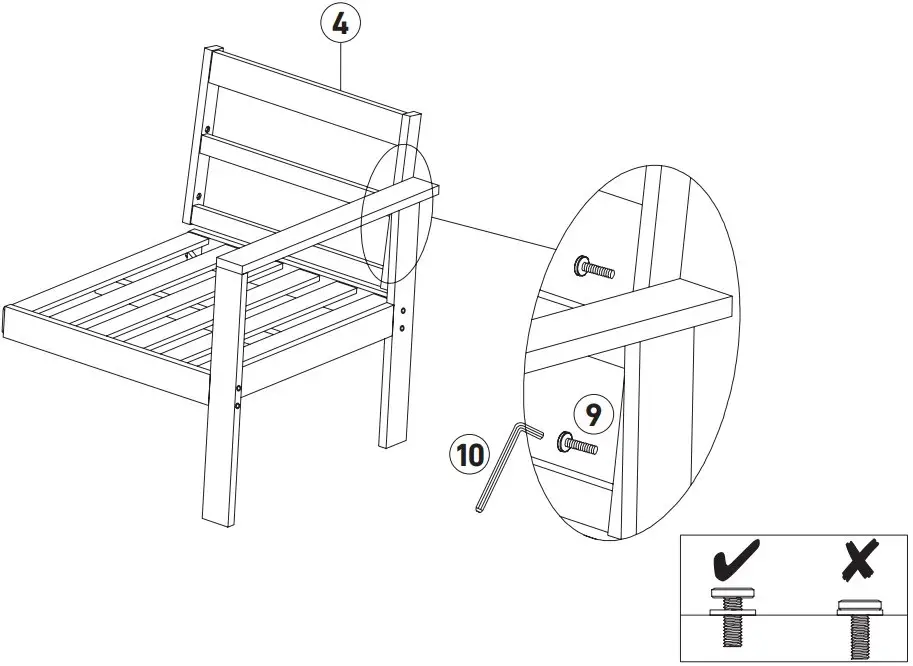 4

9

10

✔ ✘