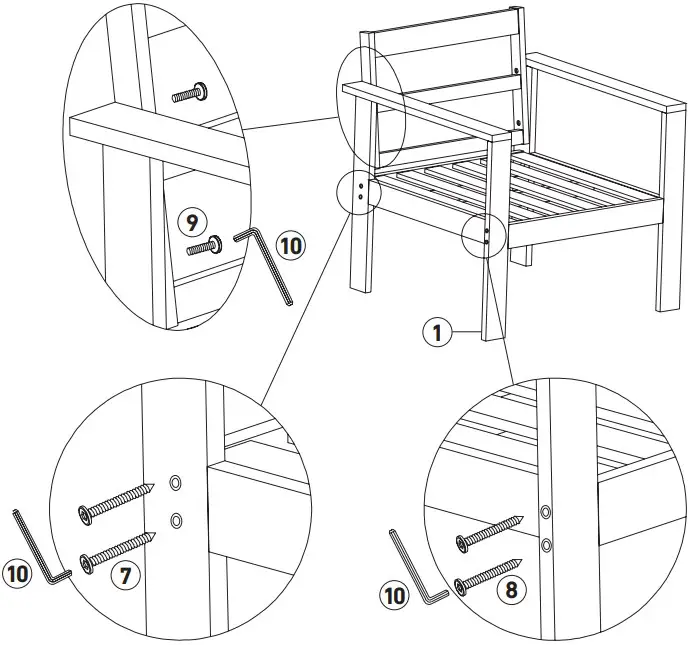 9
10
1
10
7
10
8