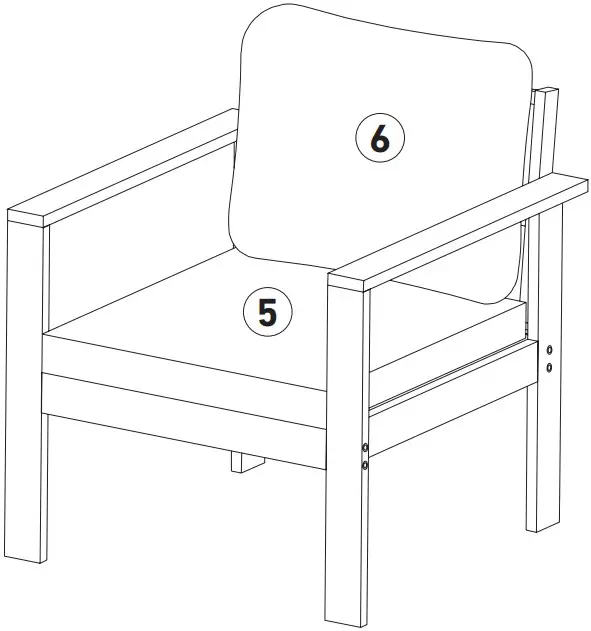 6

5