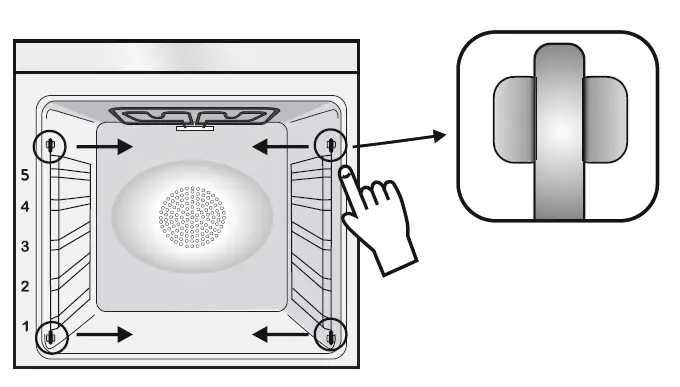 5
4
3
2
1