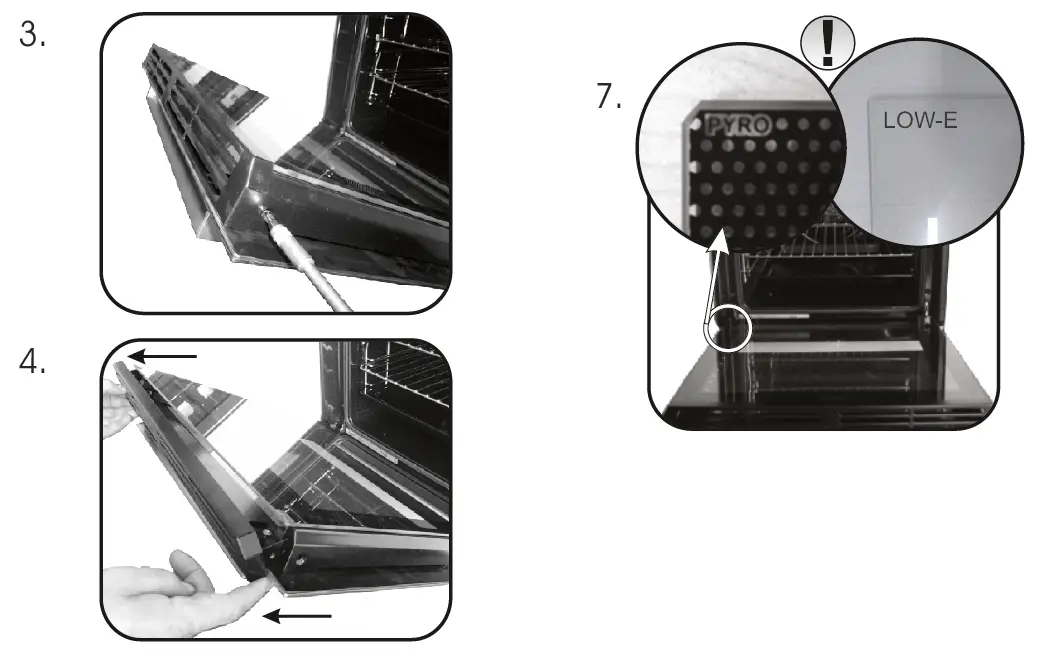 3.

4.

7.

!

PYRO

LOW-E