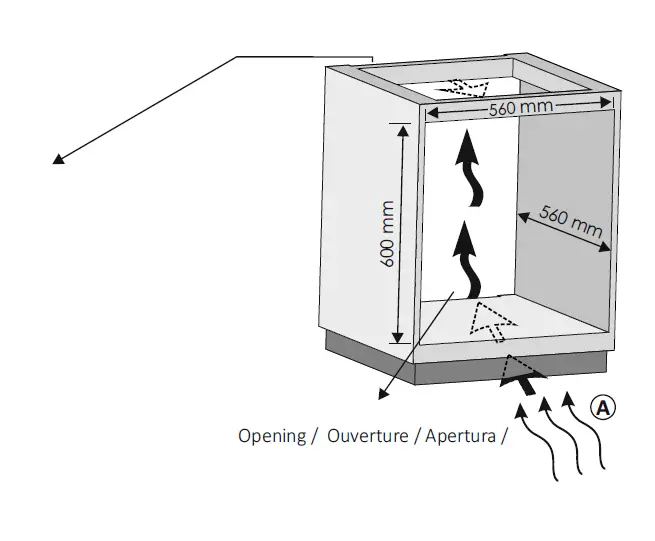 560 mm
600 mm
560 mm
A
Opening / Ouverture / Apertura /