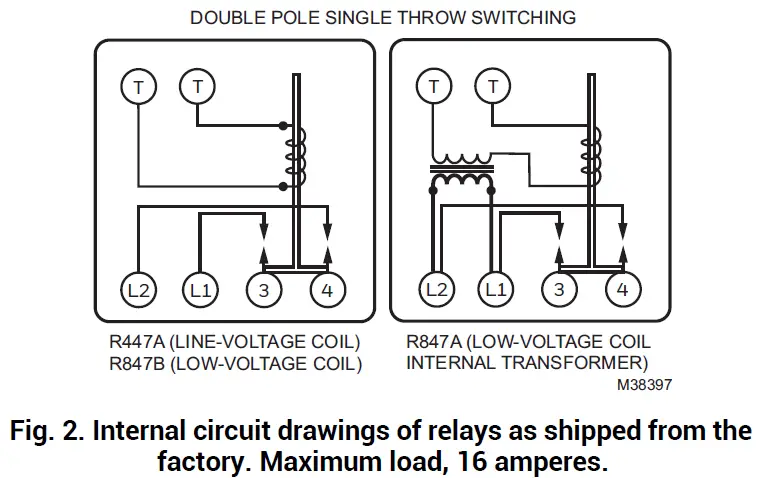 DOUBLE POLE SINGLE THROW SWITCHING

T T

L2 L1 3 4

R447A (LINE-VOLTAGE COIL)
R847B (LOW-VOLTAGE COIL)

T T

L2 L1 3 4

R847A (LOW-VOLTAGE COIL
INTERNAL TRANSFORMER)

M38397

Fig. 2. Internal circuit drawings of relays as shipped from the factory. Maximum load, 16 amperes.