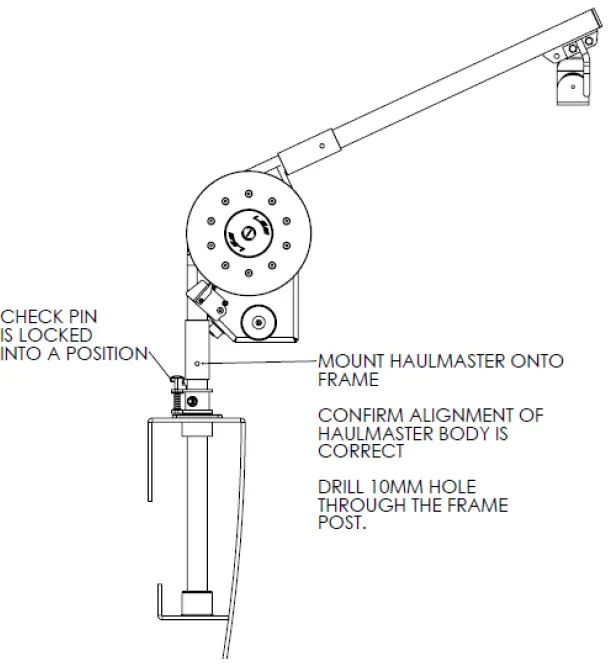 CHECK PIN IS LOCKED INTO A POSITION

MOUNT HAULMASTER ONTO FRAME

CONFIRM ALIGNMENT OF HAULMASTER BODY IS CORRECT

DRILL 10MM HOLE THROUGH THE FRAME POST.