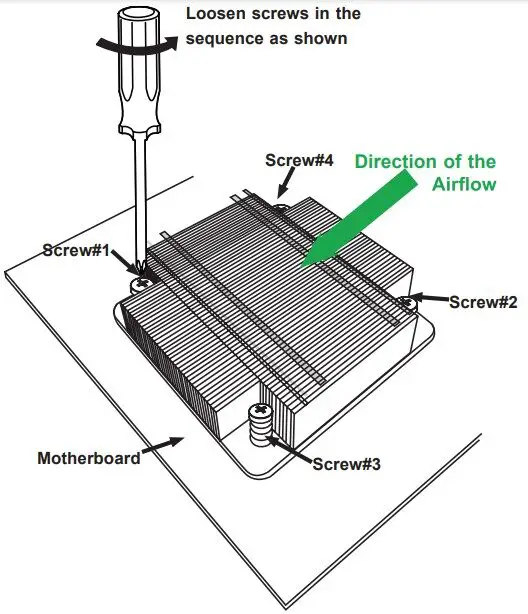 Loosen screws in the sequence as shown

Screw#4

Direction of the Airflow

Screw#1

Screw#2

Motherboard

Screw#3