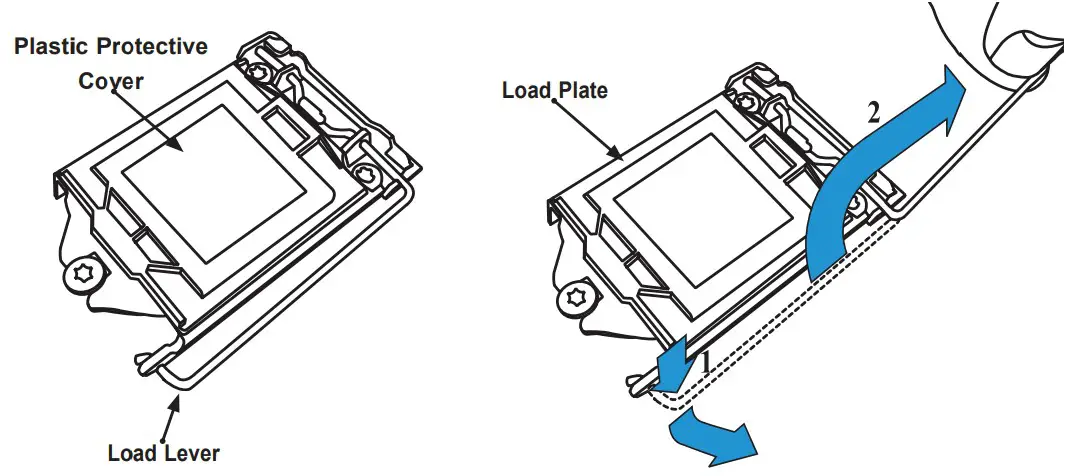 Plastic Protective Cover

Load Lever

Load Plate

2

1