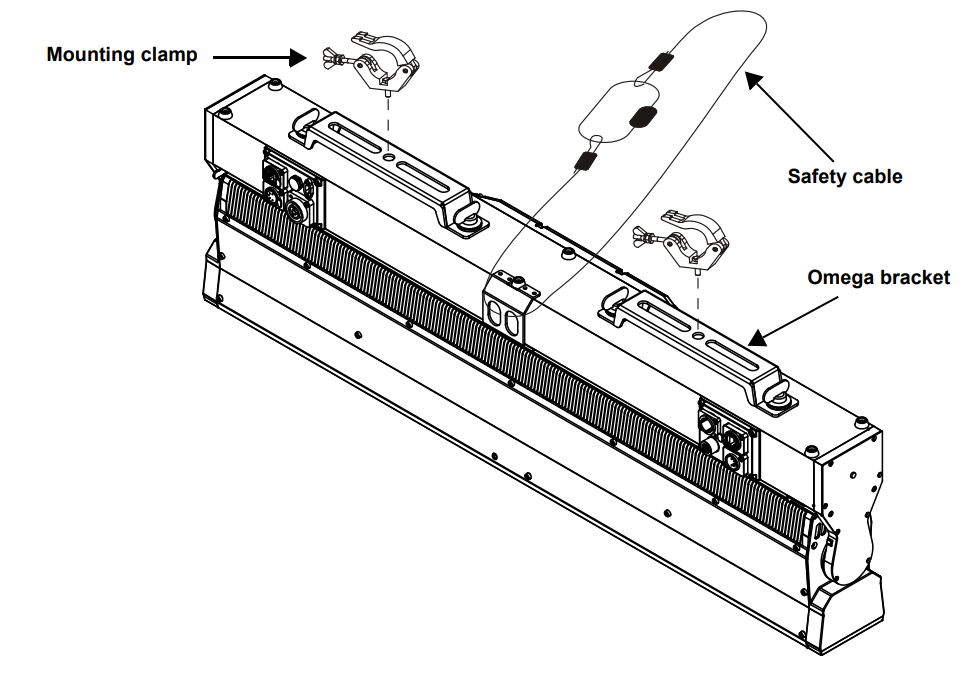 Mounting clamp

Safety cable

Omega bracket