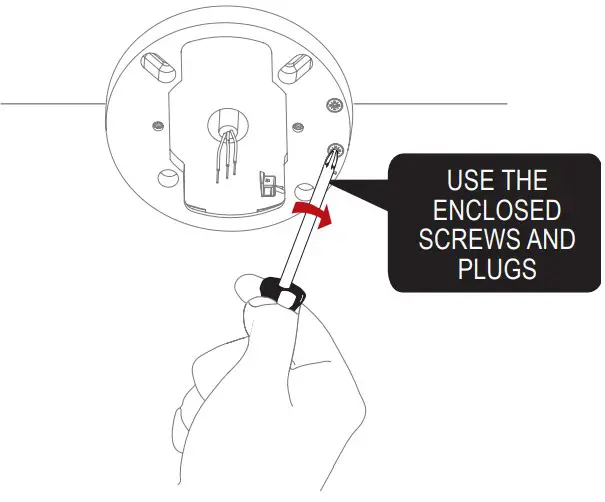 USE THE ENCLOSED SCREWS AND PLUGS