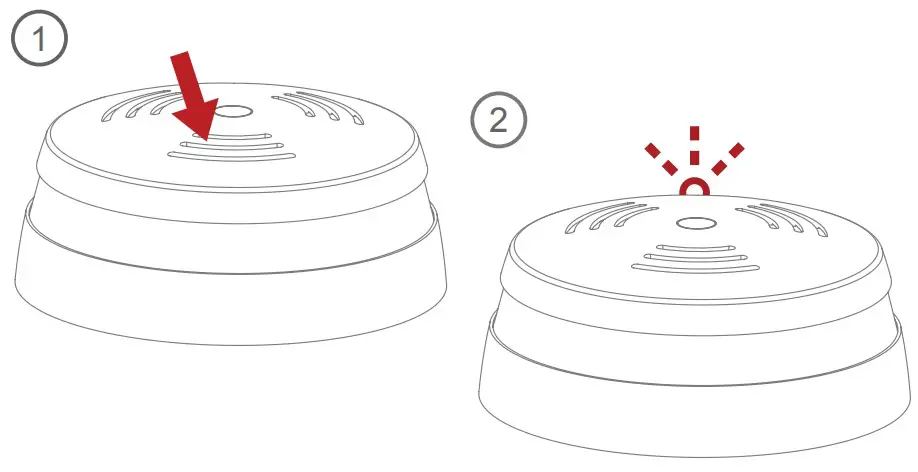 1

2