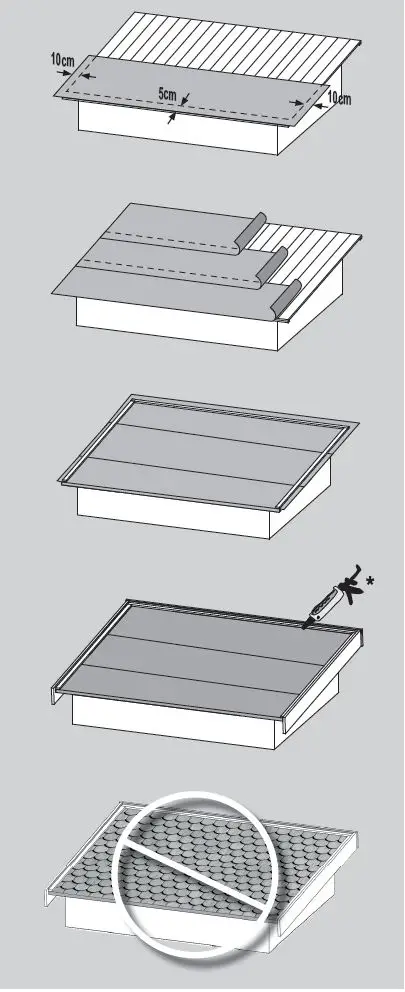 10cm
5cm
10cm
*