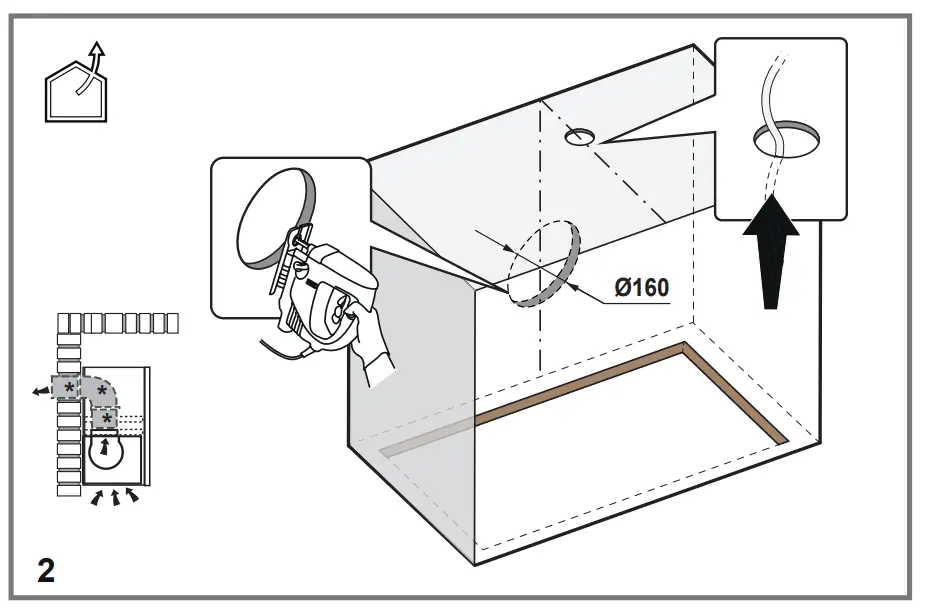 Ø160

*
*
*

2