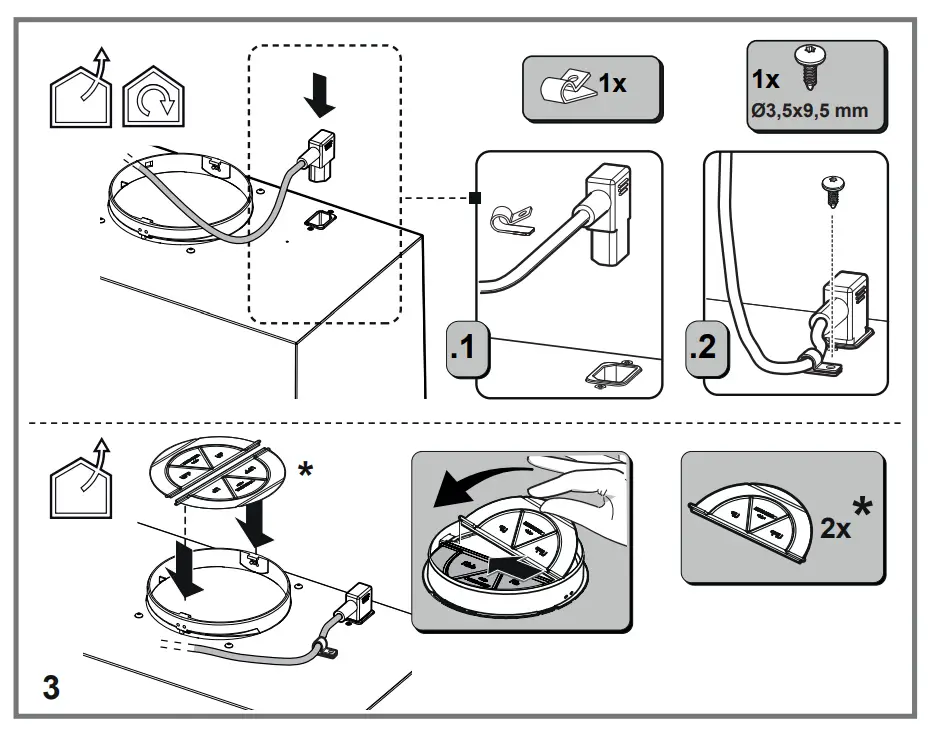 1x

1x
Ø3,5x9,5 mm

.1

.2

*

2x*

3