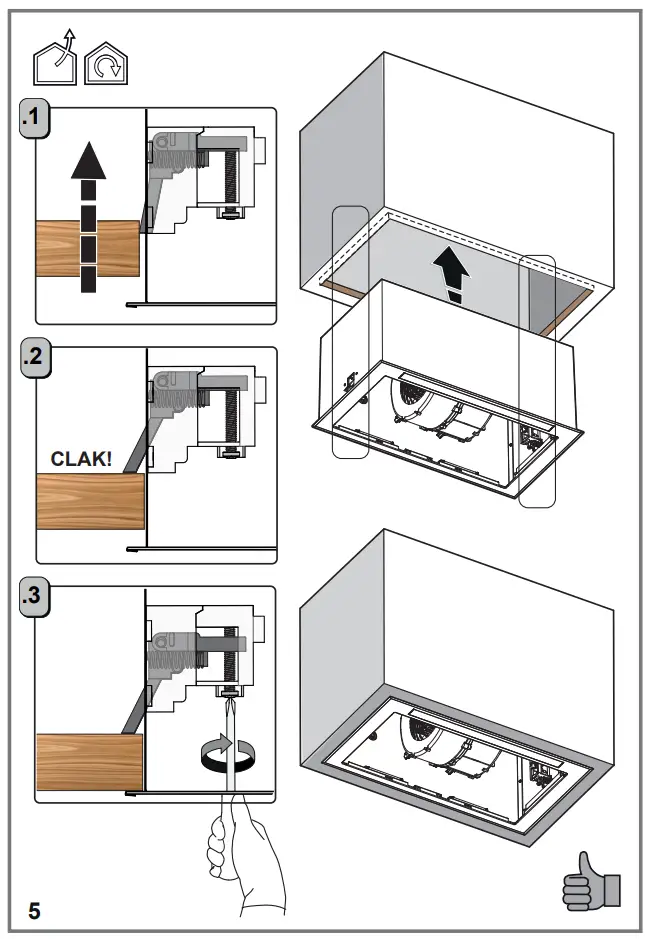 .1

.2

CLAK!

.3

5