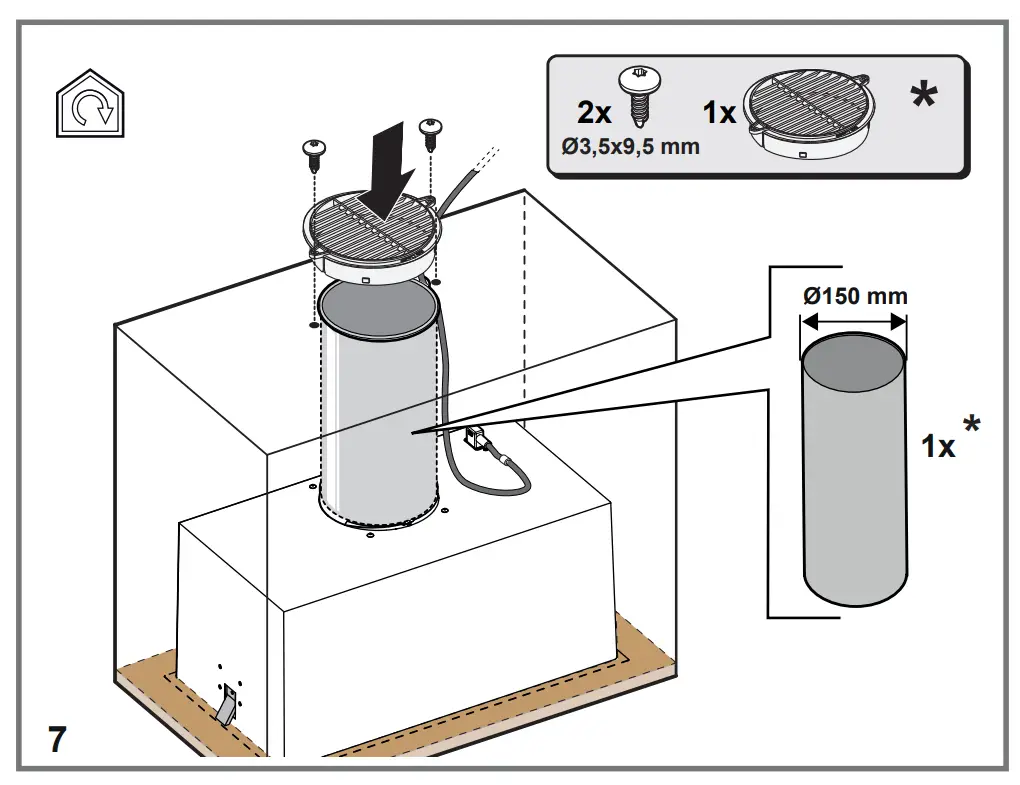 2x
Ø3,5x9,5 mm
1x
*
Ø150 mm
1x *
7