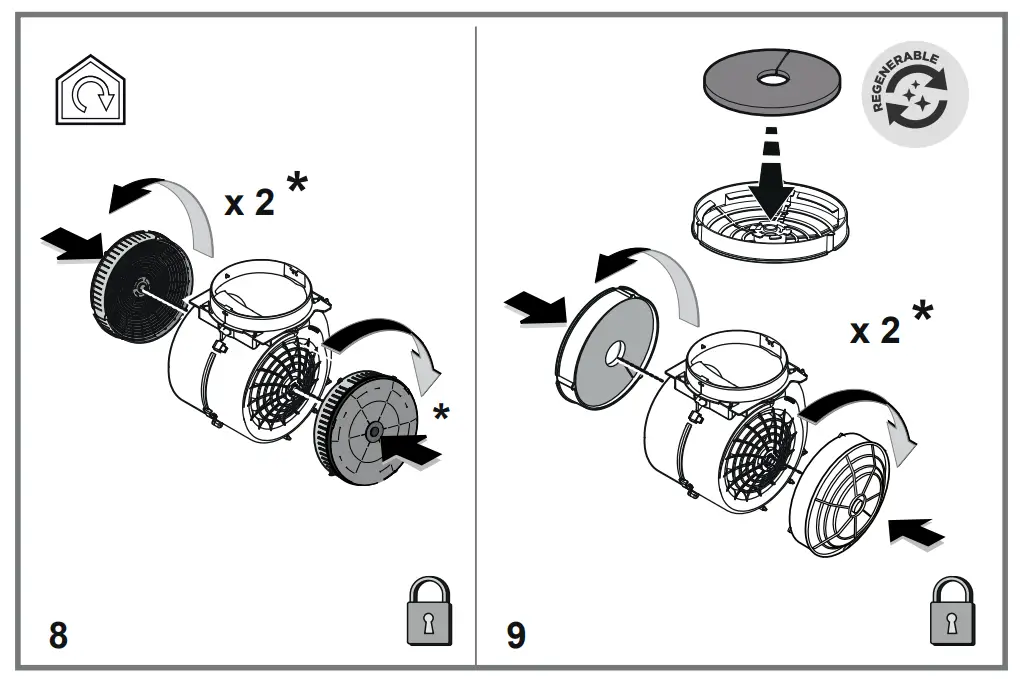 x 2 *

*

8

REGENERABLE

x 2 *

9