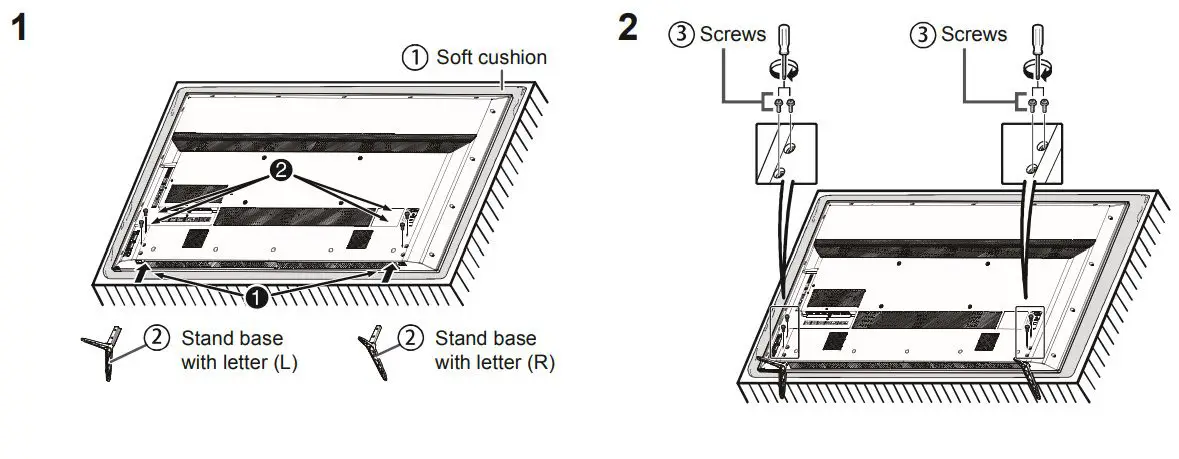 1

① Soft cushion

❷

❶

② Stand base with letter (L)

② Stand base with letter (R)

2

③ Screws

③ Screws