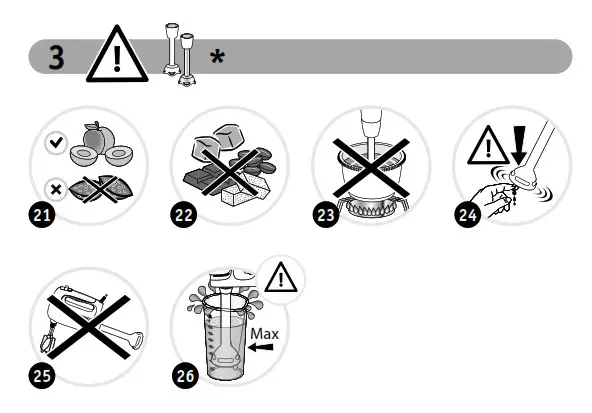 3 *

21

22

23

24

25

Max

26