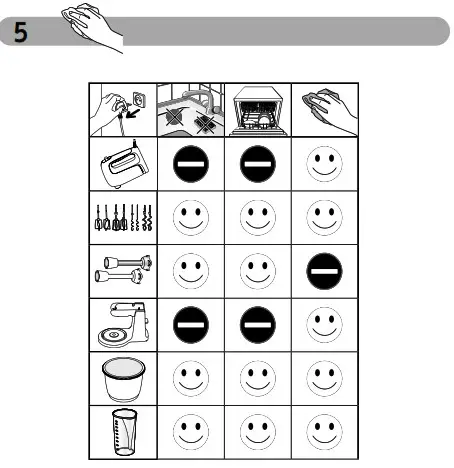 5