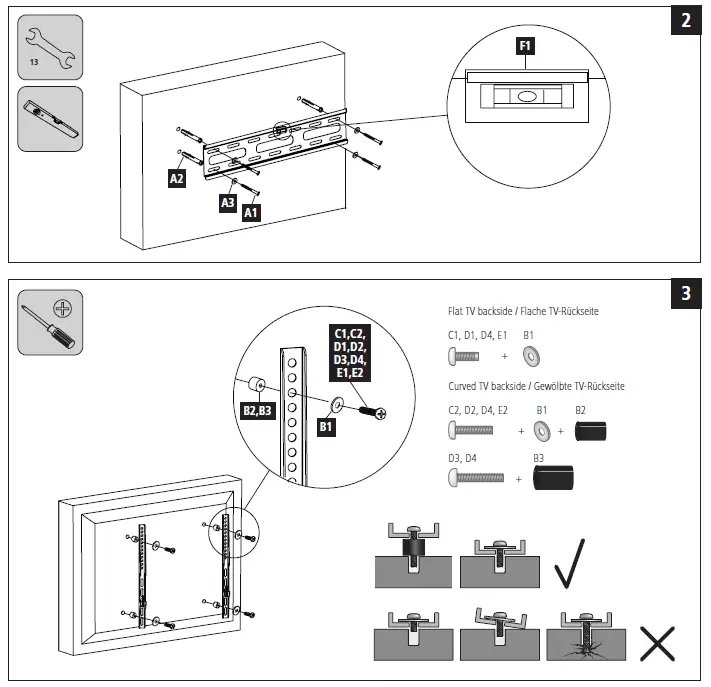 2

13

F1

A2

A3

A1

3

C1,C2, D1,D2, D3,D4, E1,E2

B2,B3

B1

Flat TV backside / Flache TV-Rückseite

C1, D1, D4, E1 + B1

Curved TV backside / Gewölbte TV-Rückseite

C2, D2, D4, E2 + B1 + B2

D3, D4 + B3