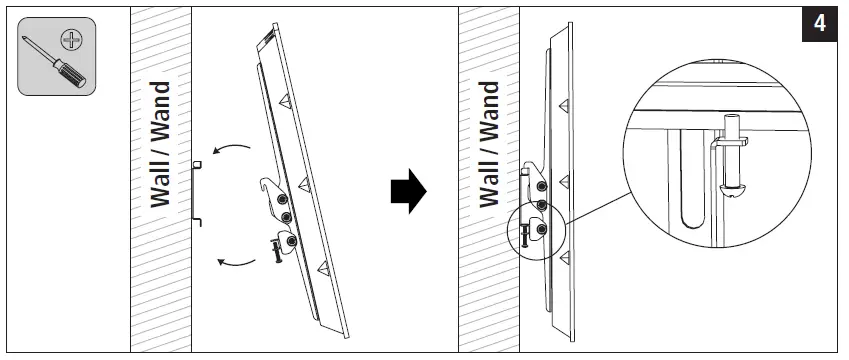 Wall / Wand

Wall / Wand

4