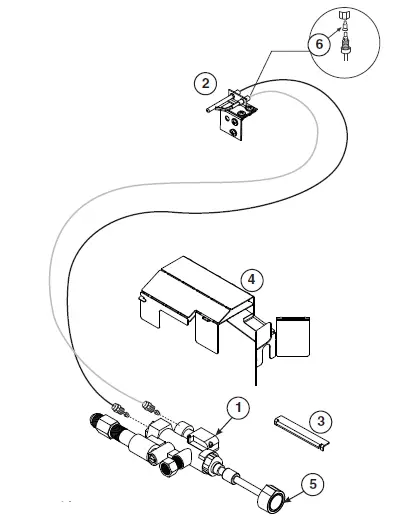 6
2
4
1
3
5