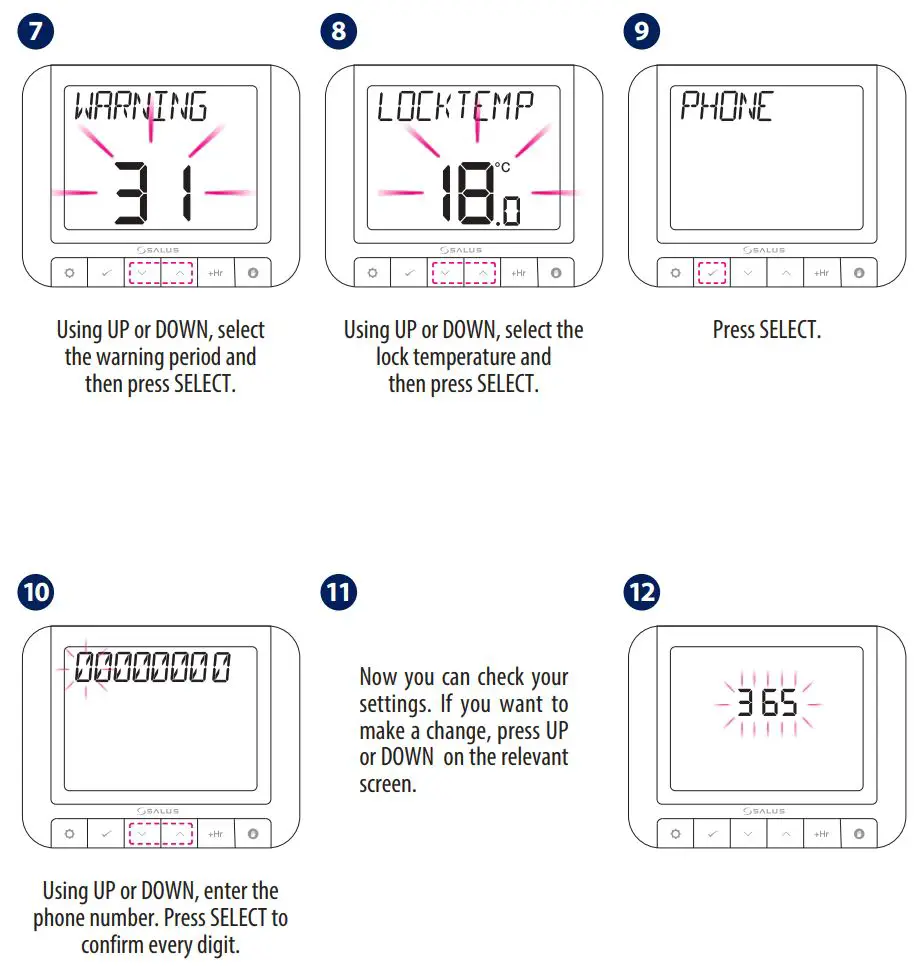 7

WARNING

31

SALUS

+Hr

Using UP or DOWN, select the warning period and then press SELECT.

8

LOCKTEMP

18.0 °C

SALUS

+Hr

Using UP or DOWN, select the lock temperature and then press SELECT.

9

PHONE

SALUS

+Hr

Press SELECT.

10

00000000

SALUS

+Hr

Using UP or DOWN, enter the phone number. Press SELECT to confirm every digit.

11

Now you can check your settings. If you want to make a change, press UP or DOWN on the relevant screen.

12

365

SALUS

+Hr