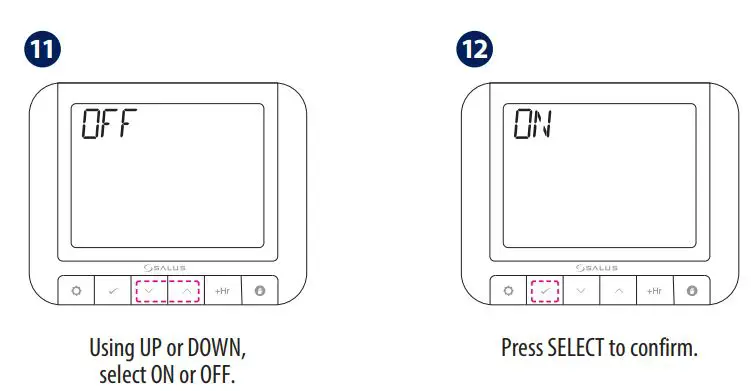 11

OFF

SALUS

+Hr

Using UP or DOWN, select ON or OFF.

12

ON

SALUS

+Hr

Press SELECT to confirm.