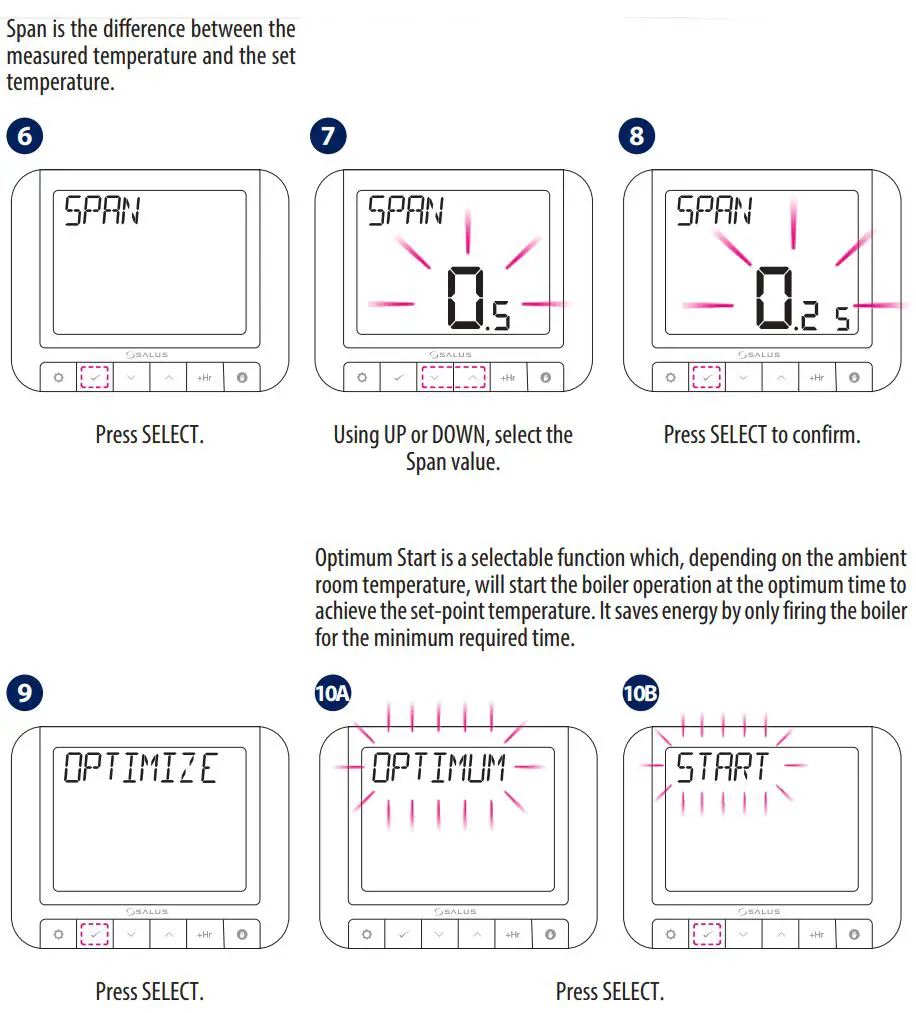 Span is the difference between the measured temperature and the set temperature.

6

SPAN

SALUS

+Hr

Press SELECT.

7

SPAN

0.5

SALUS

+Hr

Using UP or DOWN, select the Span value.

8

SPAN

0.25

SALUS

+Hr

Press SELECT to confirm.

Optimum Start is a selectable function which, depending on the ambient room temperature, will start the boiler operation at the optimum time to achieve the set-point temperature. It saves energy by only firing the boiler for the minimum required time.

9

OPTIMIZE

SALUS

+Hr

Press SELECT.

10A

OPTIMUM

SALUS

+Hr

10B

START

SALUS

+Hr

Press SELECT.