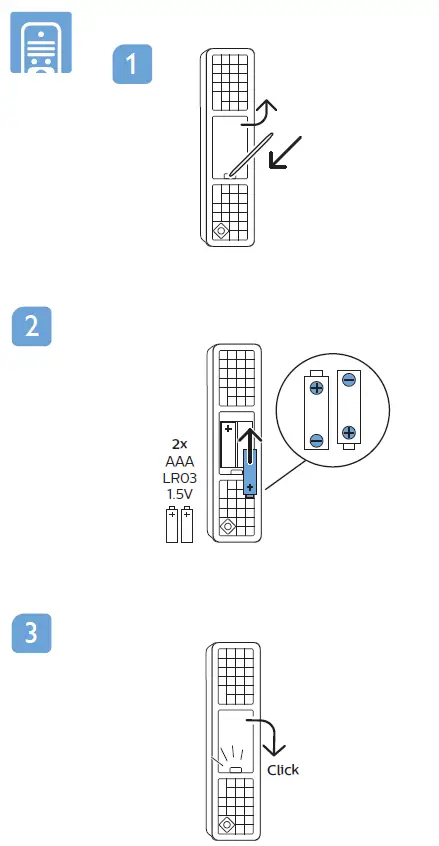 1

2

2x
AAA
LR03
1.5V

3

Click