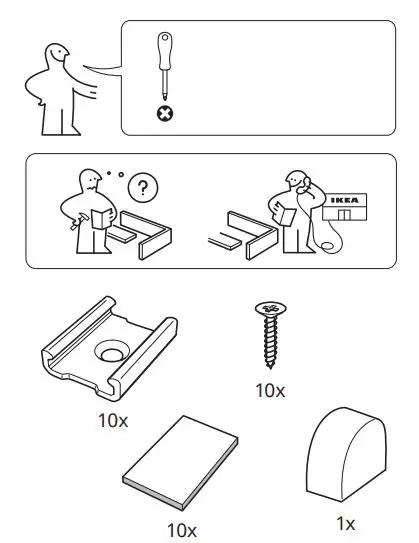 ?

IKEA

10x

10x

10x

1x