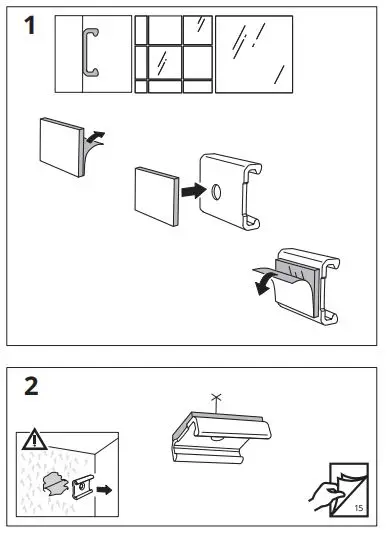 1

2

15