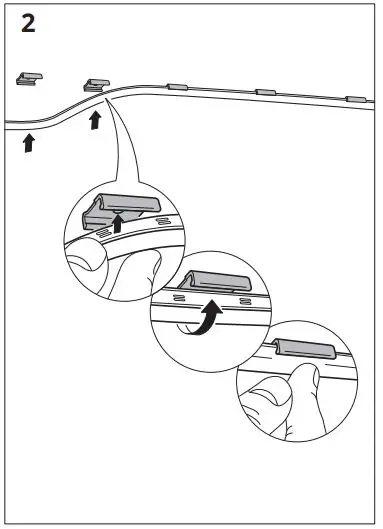 2