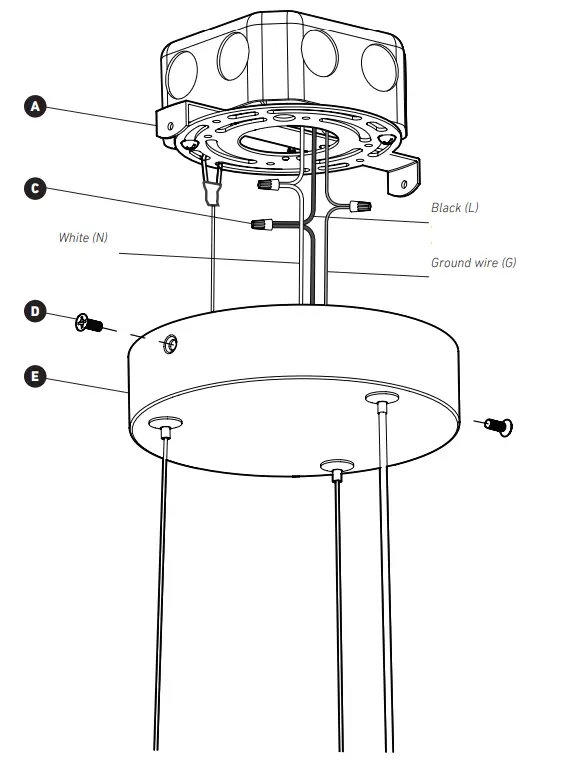 A

C

Black (L)

White (N)

Ground wire (G)

D

E