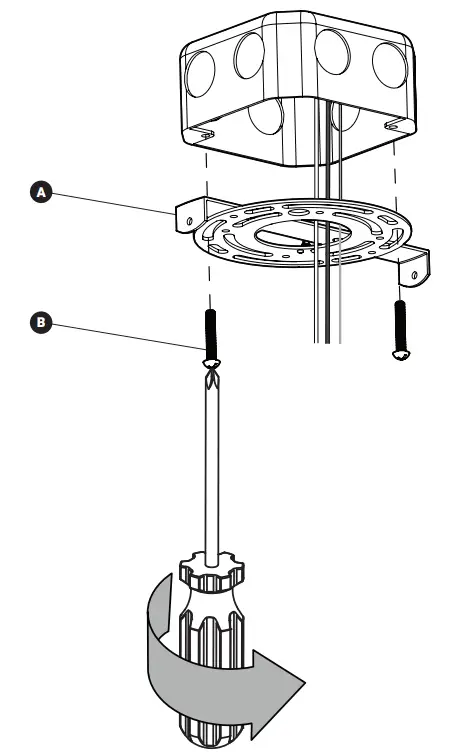 A

B