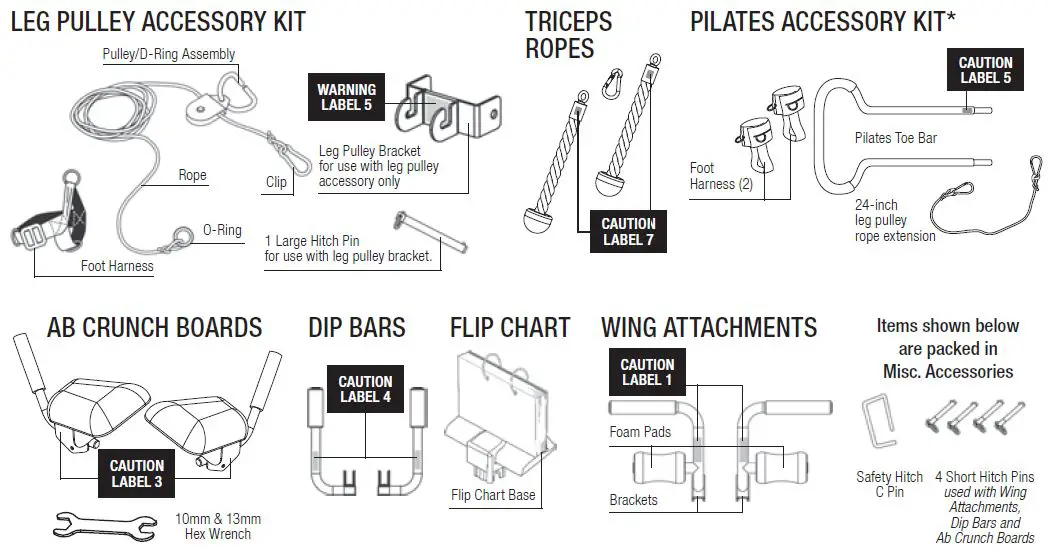 LEG PULLEY ACCESSORY KIT

Pulley/D-Ring Assembly

WARNING LABEL 5

Leg Pulley Bracket for use with leg pulley accessory only

Rope

Clip

O-Ring

1 Large Hitch Pin for use with leg pulley bracket.

Foot Harness

TRICEPS ROPES

CAUTION LABEL 7

PILATES ACCESSORY KIT*

CAUTION LABEL 5

Pilates Toe Bar

Foot Harness (2)

24-inch leg pulley rope extension

AB CRUNCH BOARDS

CAUTION LABEL 3

10mm & 13mm Hex Wrench

DIP BARS

CAUTION LABEL 4

FLIP CHART

Flip Chart Base

WING ATTACHMENTS

CAUTION LABEL 1

Foam Pads

Brackets

Items shown below are packed in Misc. Accessories

Safety Hitch C Pin

4 Short Hitch Pins used with Wing Attachments, Dip Bars and Ab Crunch Boards