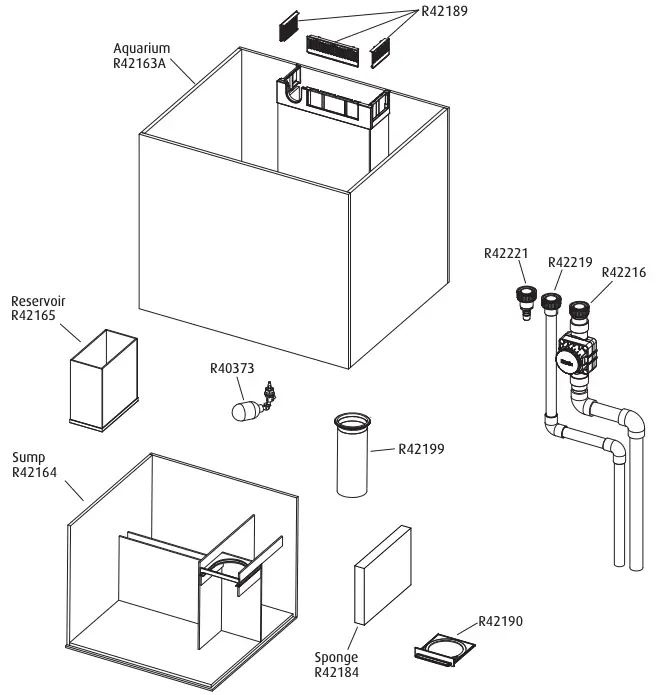 R42189

Aquarium
R42163A

R42221
R42219
R42216

Reservoir
R42165

R40373

R42199

Sump
R42164

R42190

Sponge
R42184