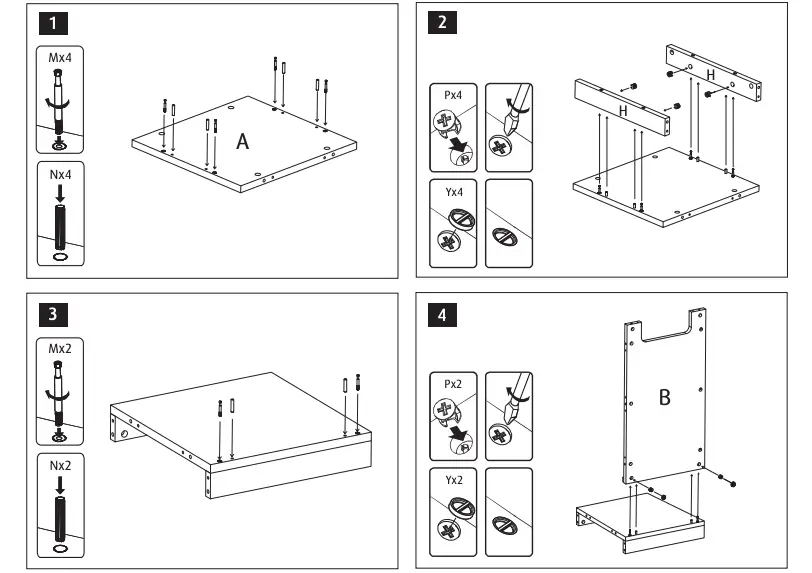 1

Mx4

Nx4

A

2

Px4

Yx4

H

H

3

Mx2

Nx2

4

Px2

Yx2

B