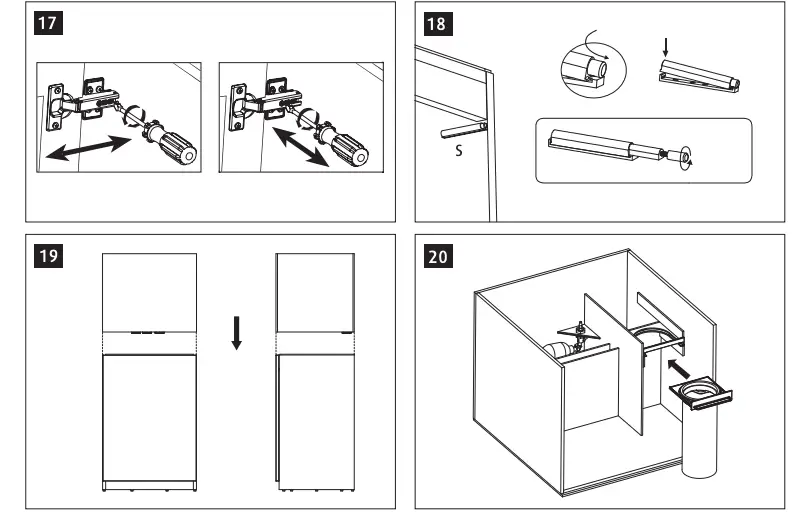 17

18

S

19

20