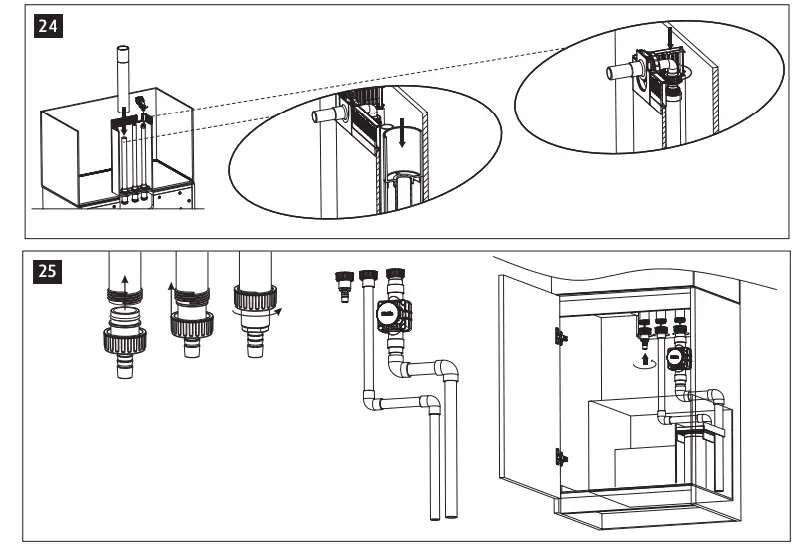 24

25