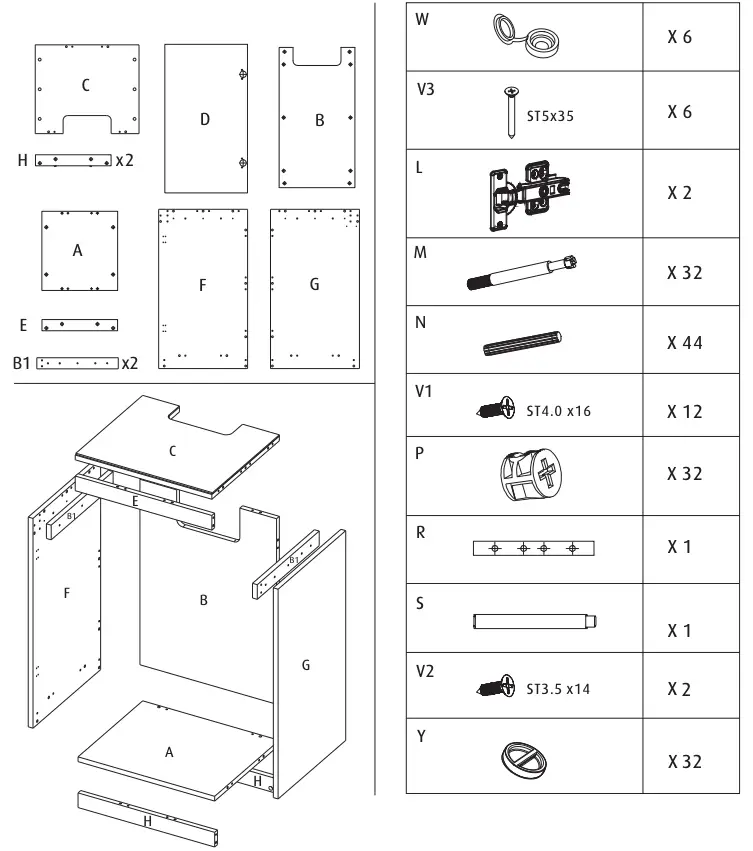 C

D

B

H x2

A

F

G

E

B1 x2

C

E

B1

B1

F

B

G

A

H

H

| W | | X 6 |
|---|---|---|
| V3 | ST5x35 | X 6 |
| L | | X 2 |
| M | | X 32 |
| N | | X 44 |
| V1 | ST4.0 x16 | X 12 |
| P | | X 32 |
| R | | X 1 |
| S | | X 1 |
| V2 | ST3.5 x14 | X 2 |
| Y | | X 32 |