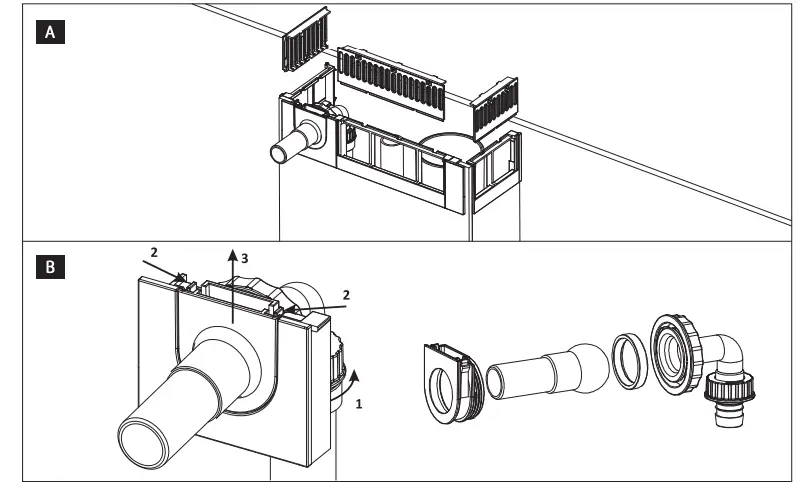 A

B

2

3

2

1