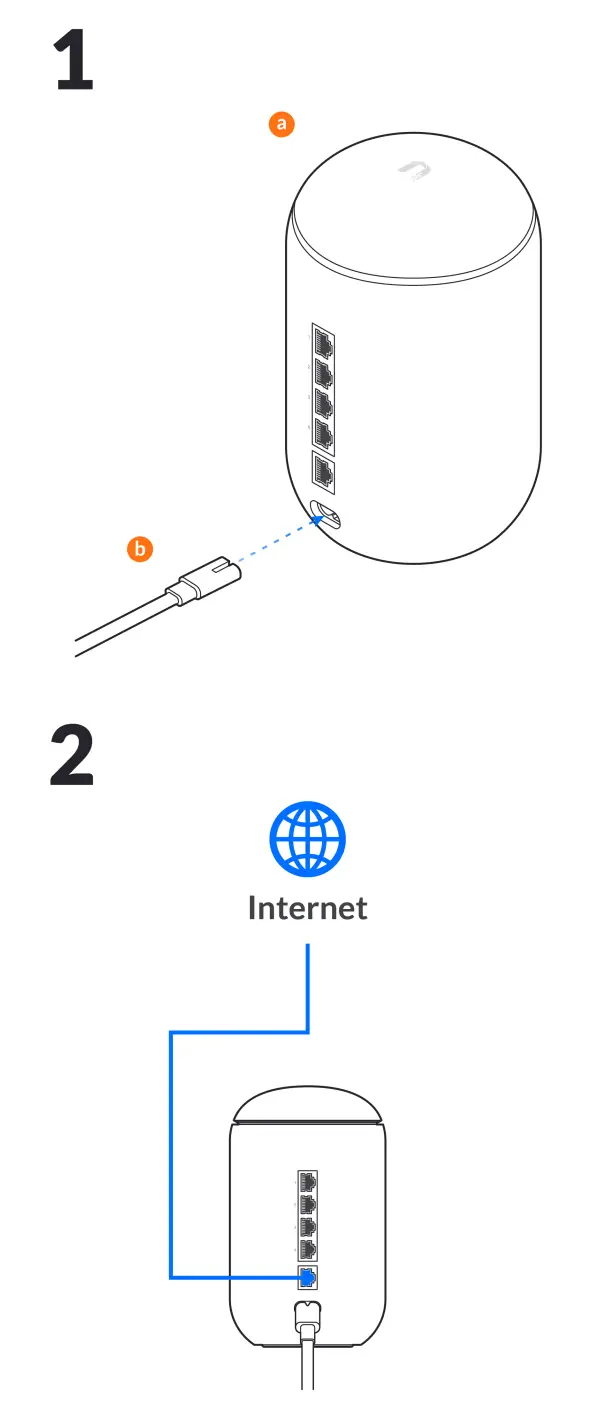 1

a

b

2

Internet