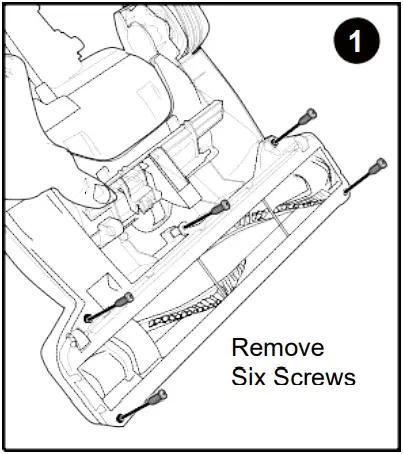 1

Remove
Six Screws