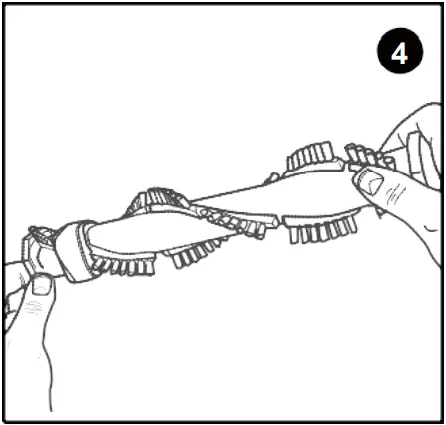 4