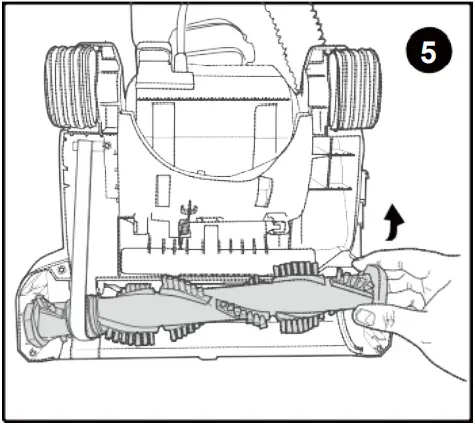 5